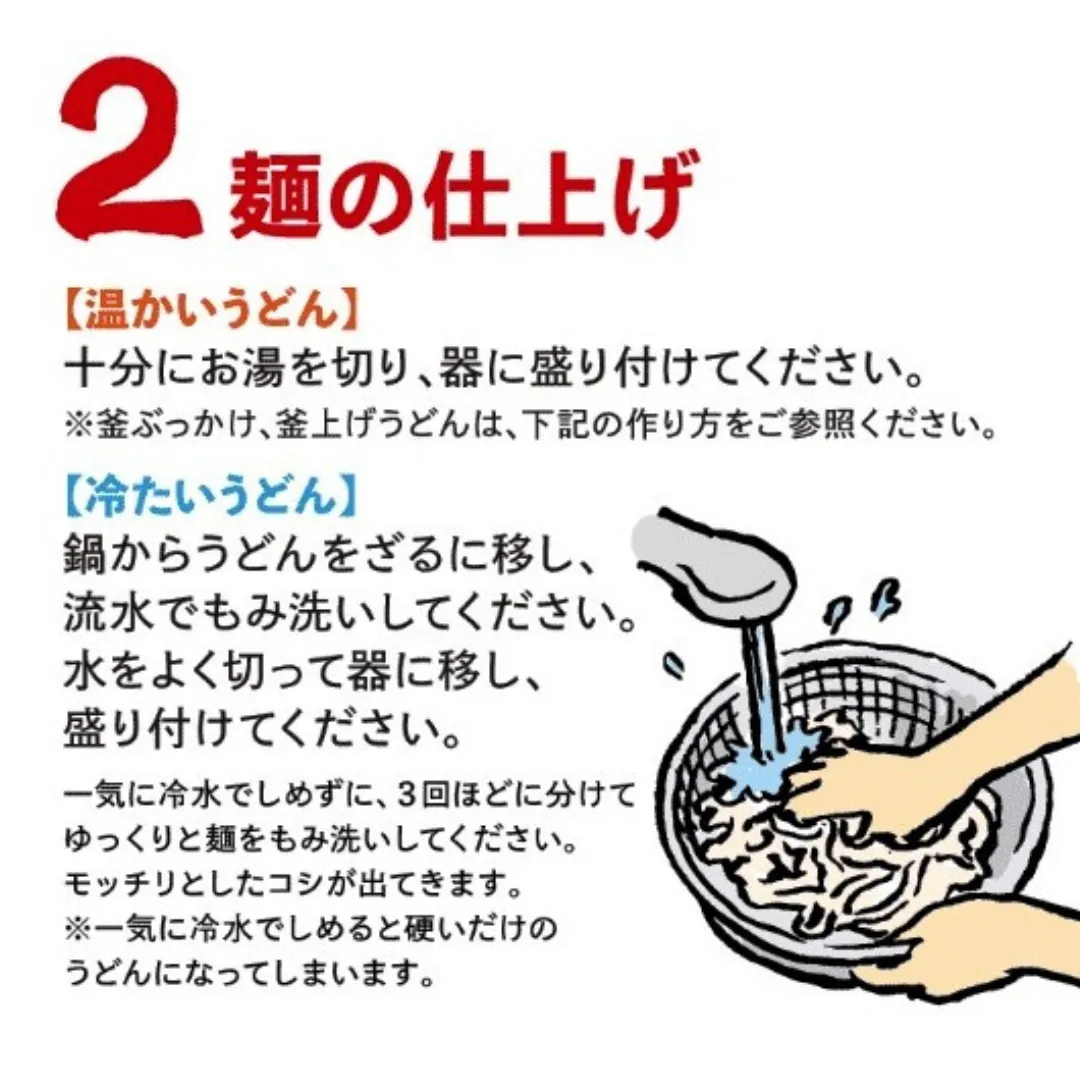 2 麺の仕上げ

【温かいうどん】
十分にお湯を切り、器に盛り付けてください。
※釜ぶっかけ、釜上げうどんは、下記の作り方をご参照ください。

【冷たいうどん】
鍋からうどんをざるに移し、流水でもみ洗いしてください。水をよく切って器に移し、盛り付けてください。

一気に冷水でしめずに、3回ほどに分けてゆっくりと麺をもみ洗いしてください。モッチリとしたコシが出てきます。
※一気に冷水でしめると硬いだけのうどんになってしまいます。